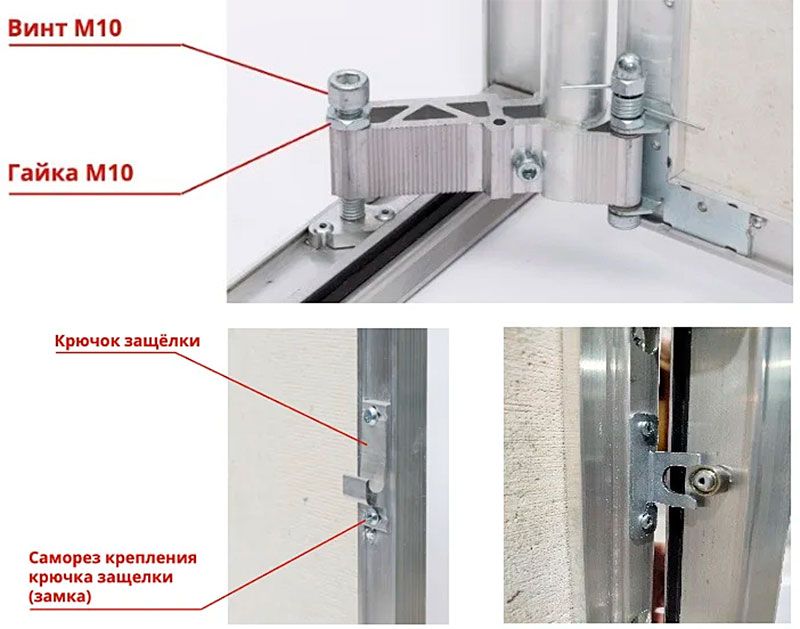 Винт М10

Гайка М10

Крючок защёлки

Саморез крепления крючка защелки (замка)